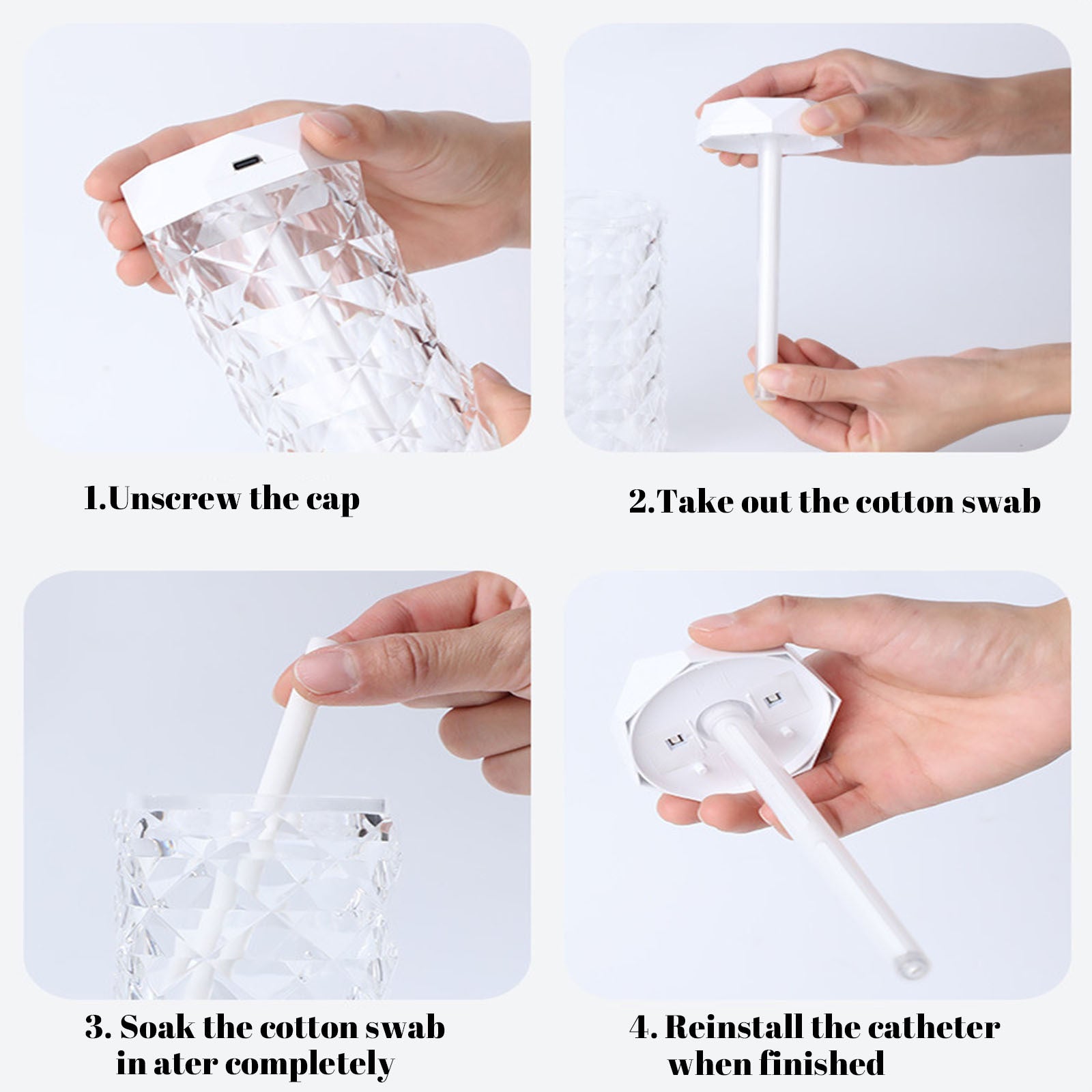 1.Unscrew the cap

2.Take out the cotton swab

3. Soak the cotton swab in ater completely

4. Reinstall the catheter when finished